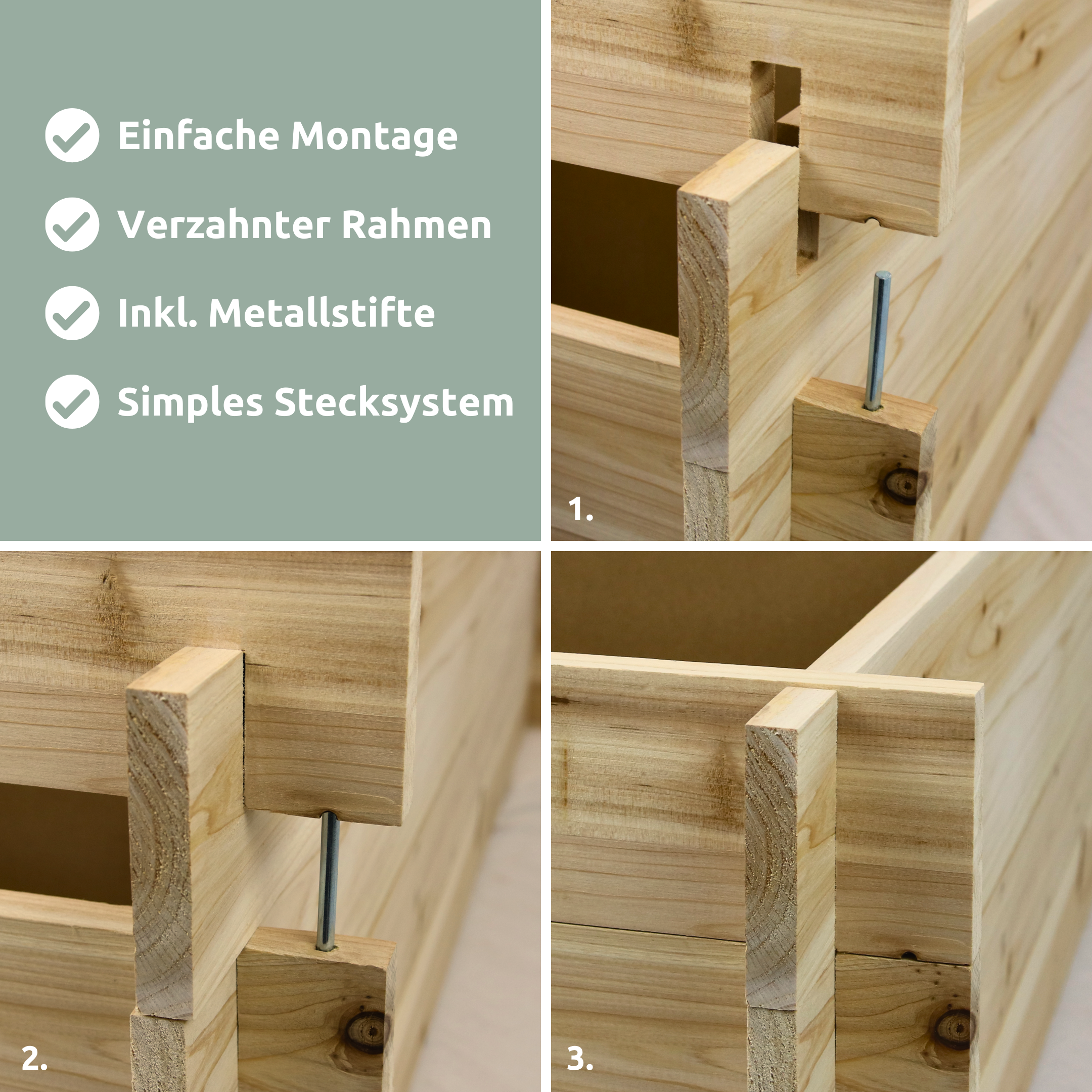 Einfache Montage

Verzahnter Rahmen

Inkl. Metallstifte

Simples Stecksystem

1.

2.

3.